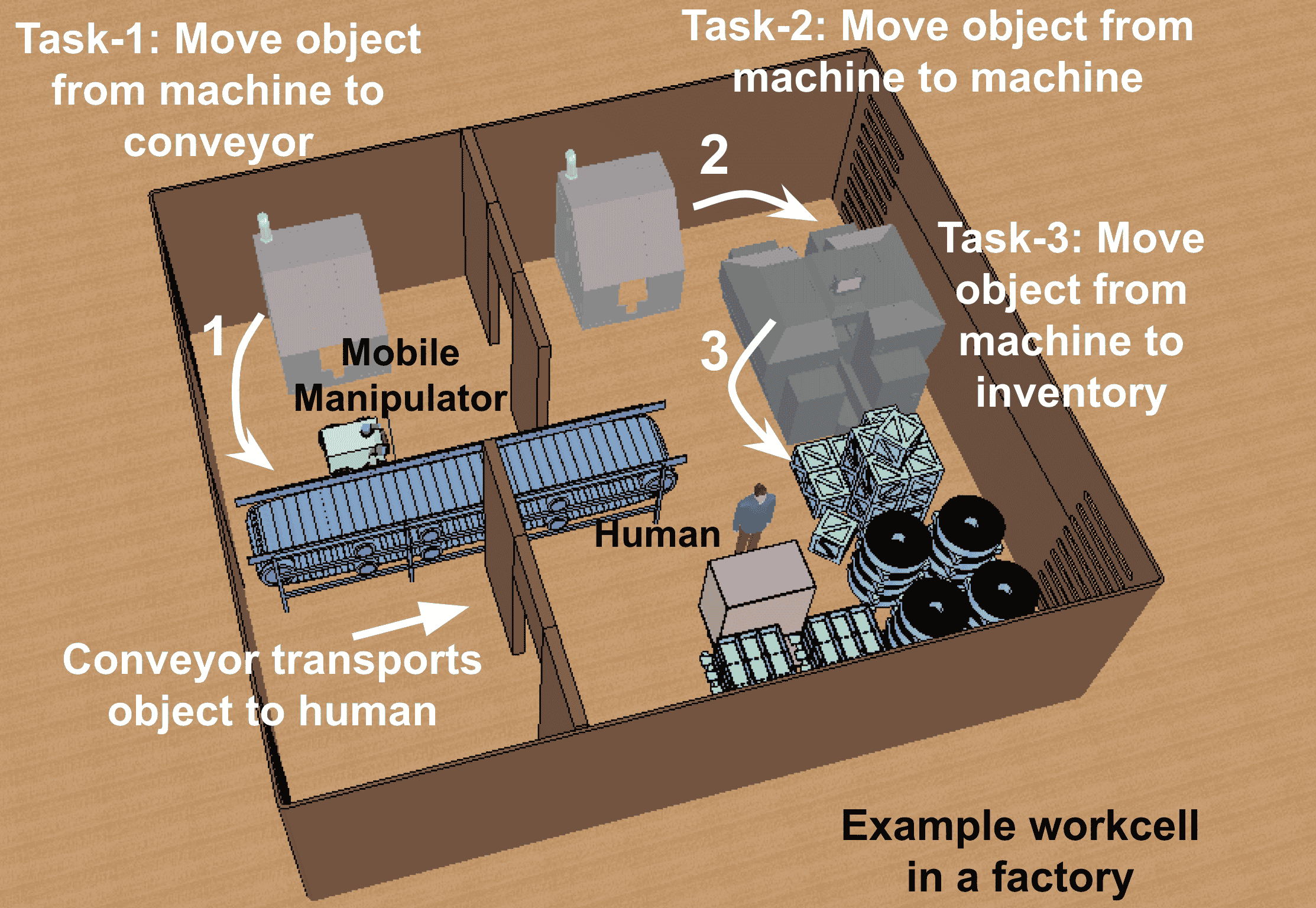 Task-1: Move object from machine to conveyor

Task-2: Move object from machine to machine

2

Task-3: Move object from machine to inventory

1

Mobile Manipulator

3

Human

Conveyor transports object to human

Example workcell in a factory